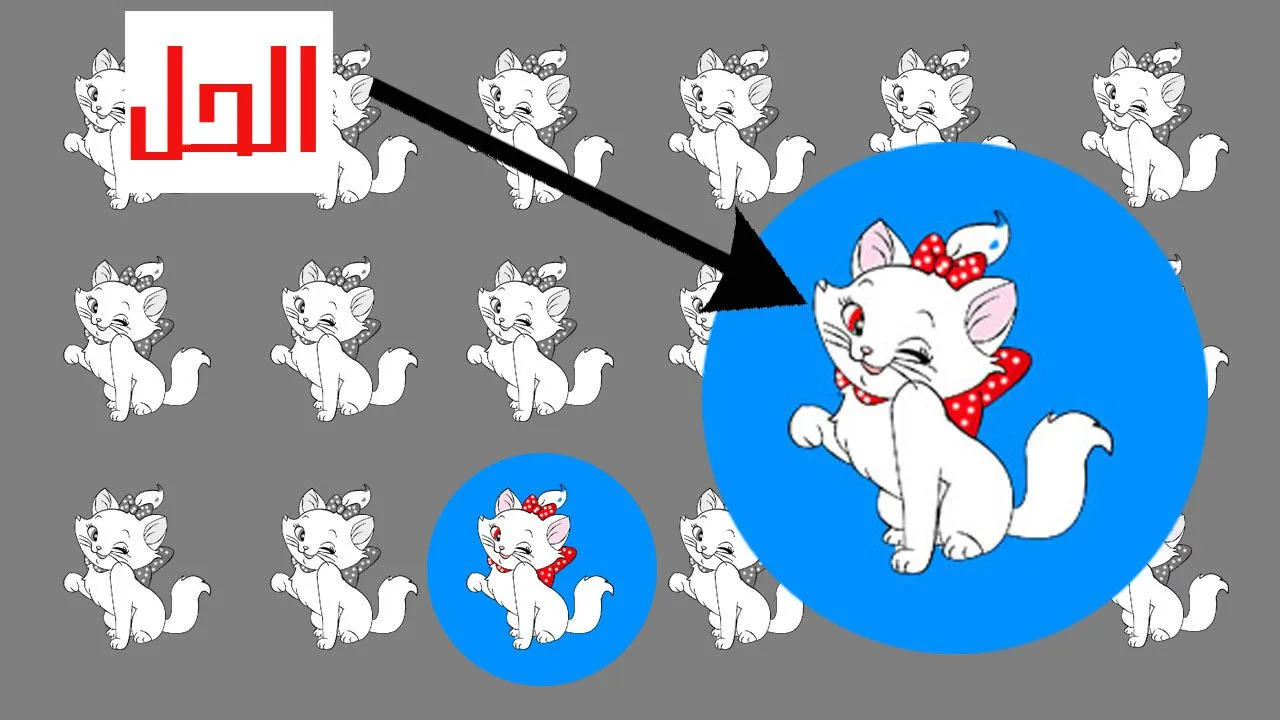 الحل